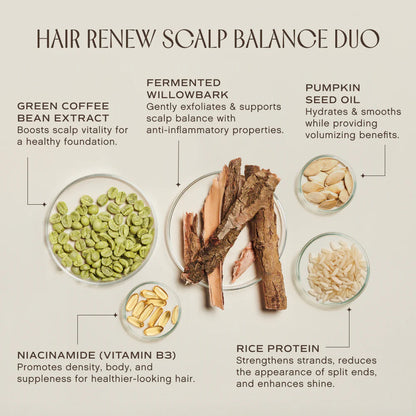 HAIR RENEW SCALP BALANCE DUO

GREEN COFFEE BEAN EXTRACT
Boosts scalp vitality for a healthy foundation.

FERMENTED WILLOWBARK
Gently exfoliates & supports scalp balance with anti-inflammatory properties.

PUMPKIN SEED OIL
Hydrates & smooths while providing volumizing benefits.

NIACINAMIDE (VITAMIN B3)
Promotes density, body, and suppleness for healthier-looking hair.

RICE PROTEIN
Strengthens strands, reduces the appearance of split ends, and enhances shine.